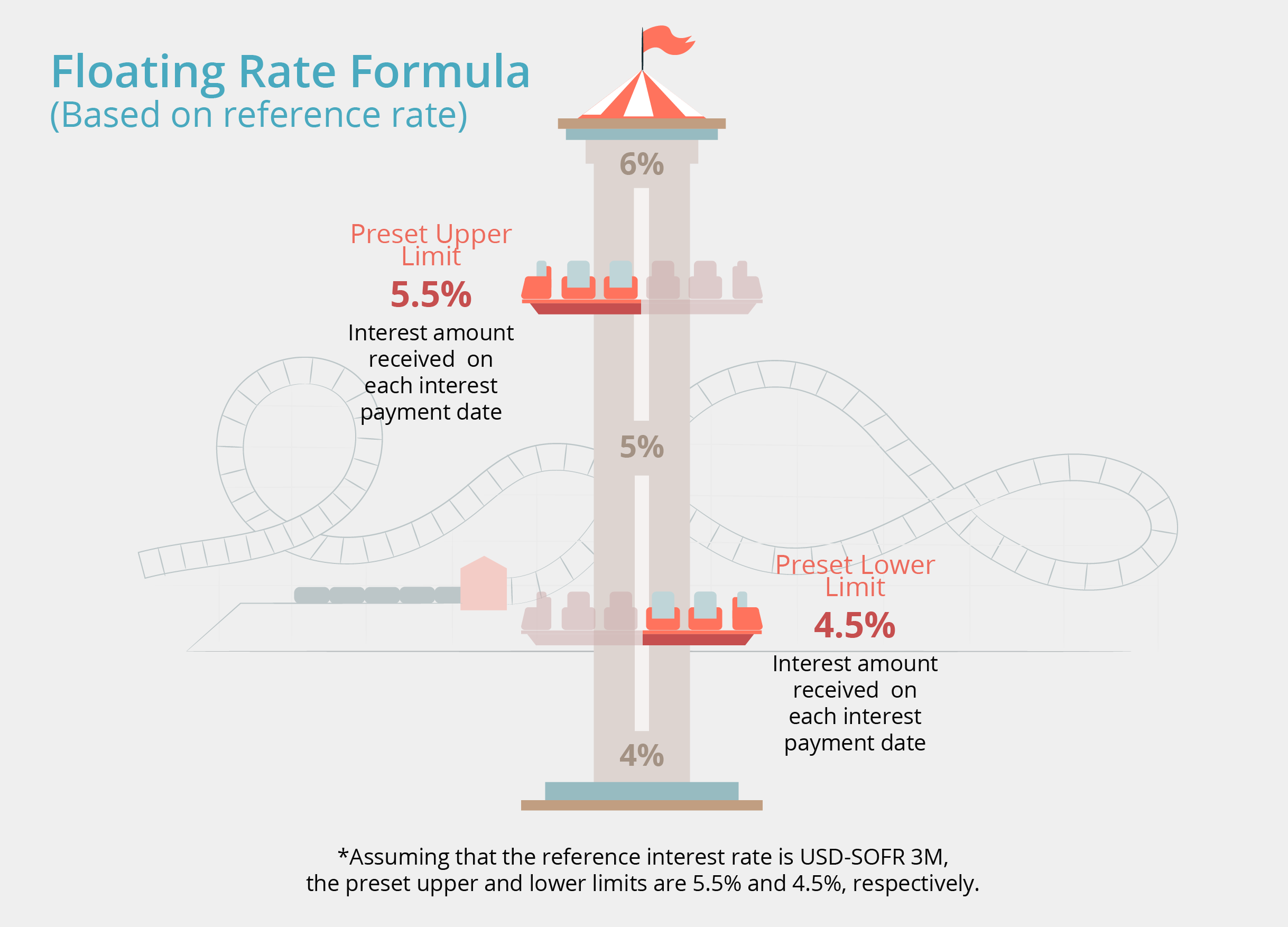 Floating Rate Formula
(Based on reference rate)

6%

Preset Upper Limit
5.5%
Interest amount received on each interest payment date

5%

Preset Lower Limit
4.5%
Interest amount received on each interest payment date

4%

*Assuming that the reference interest rate is USD-SOFR 3M, the preset upper and lower limits are 5.5% and 4.5%, respectively.